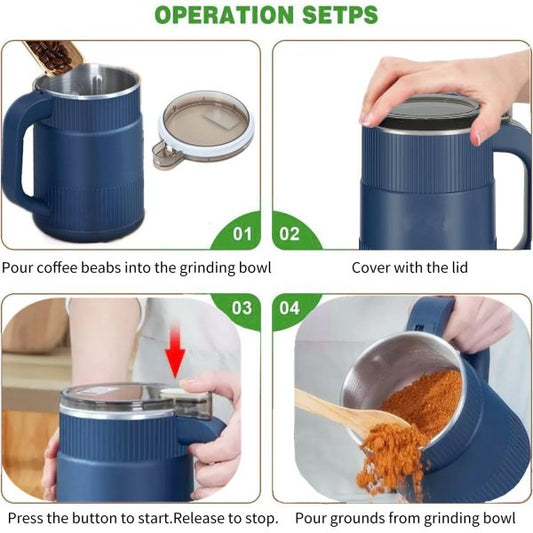 OPERATION SETPS

01

Pour coffee beabs into the grinding bowl

02

Cover with the lid

03

Press the button to start.Release to stop.

04

Pour grounds from grinding bowl